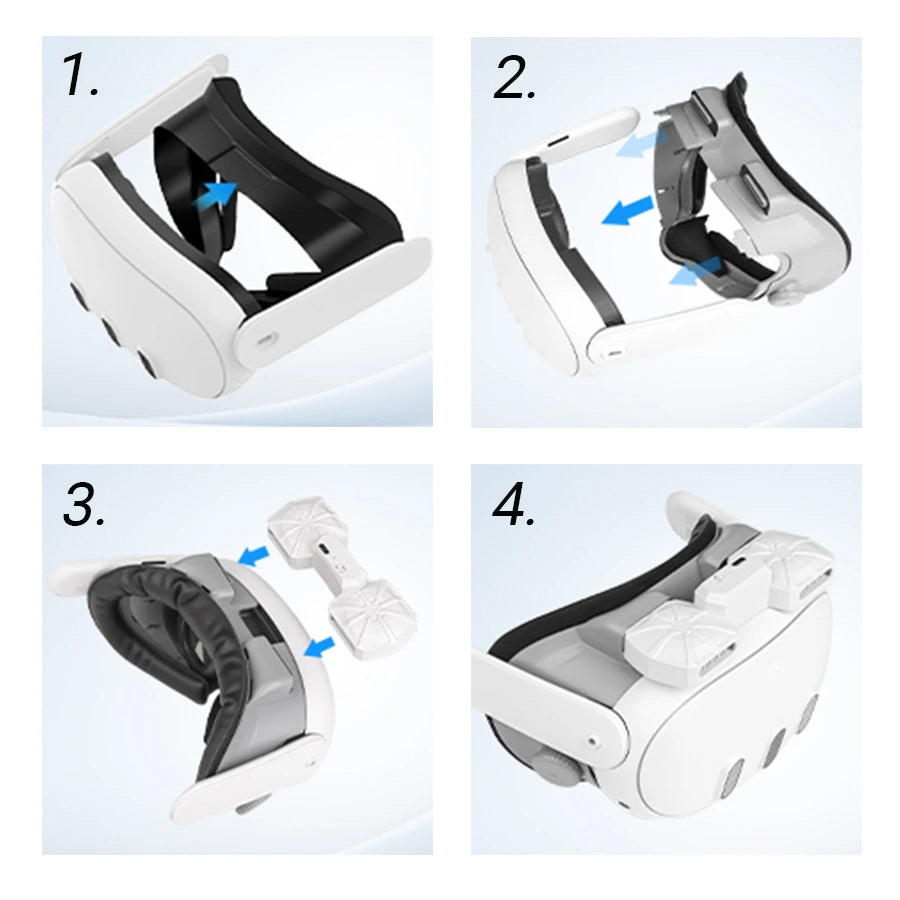 1.

2.

3.

4.