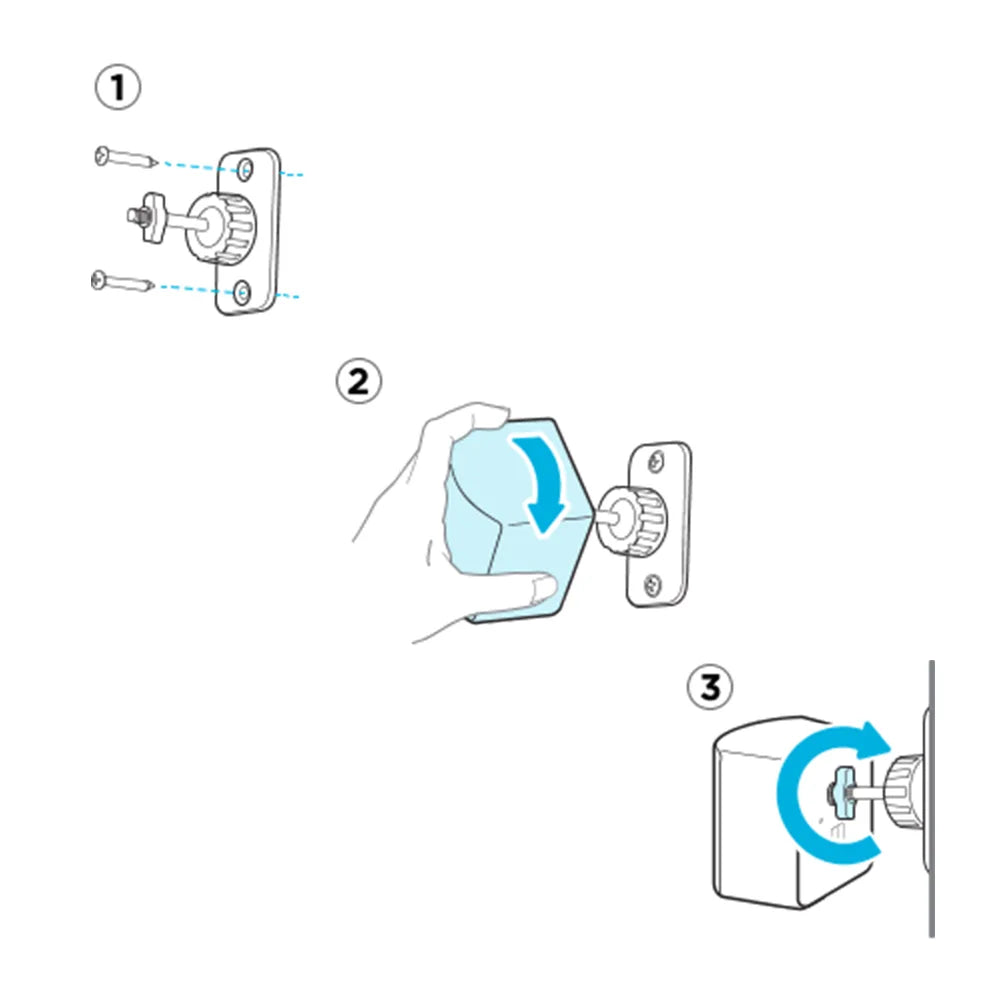 1

2

3