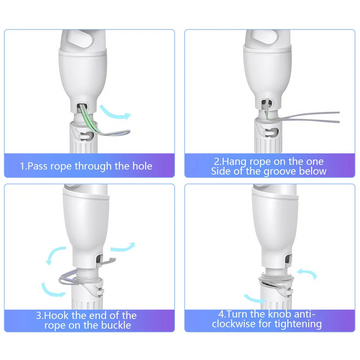 1.Pass rope through the hole

2.Hang rope on the one Side of the groove below

3.Hook the end of the rope on the buckle

4.Turn the knob anti-clockwise for tightening